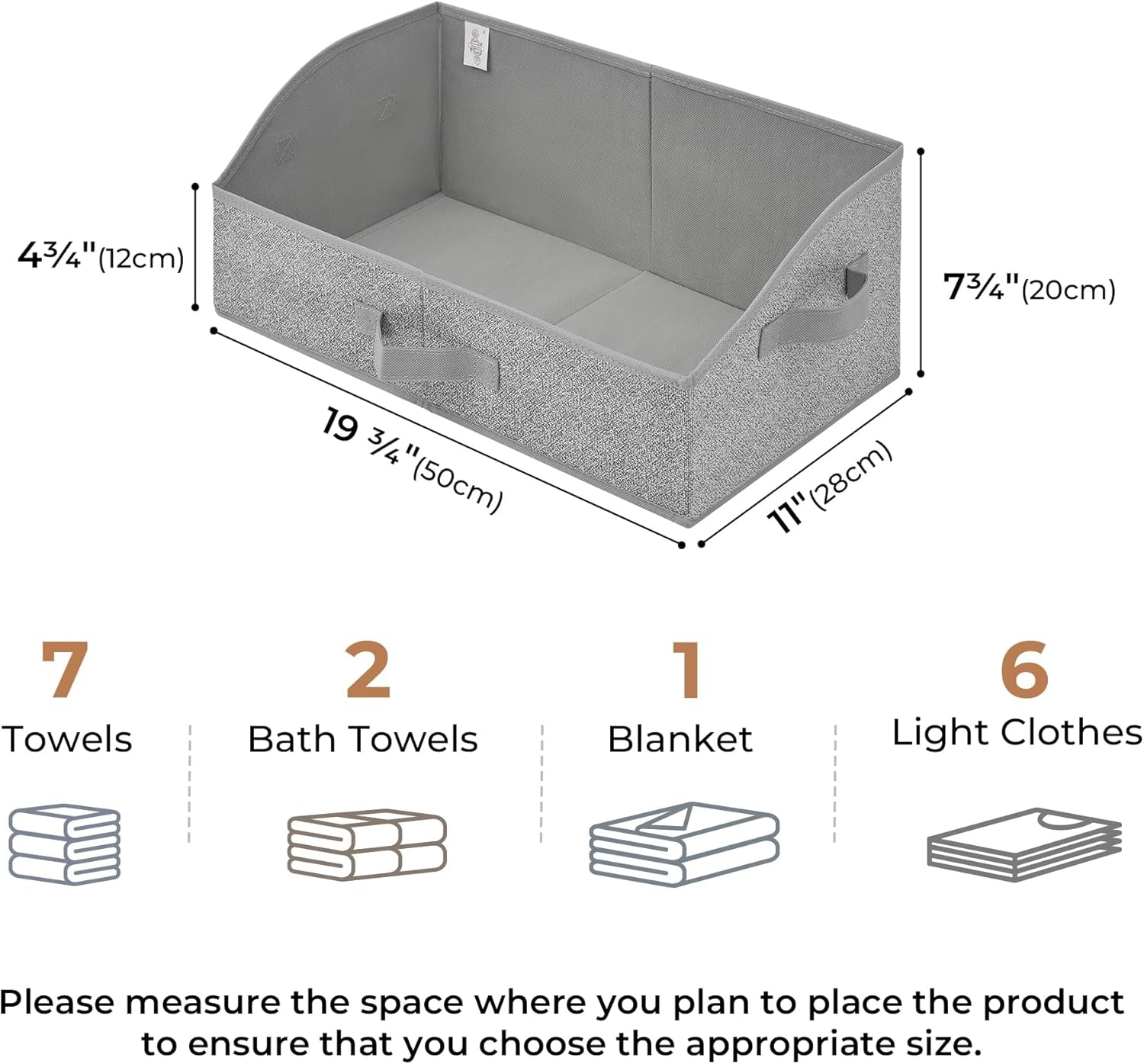 4¾"(12cm)

7¾"(20cm)

19 ¾"(50cm)

11"(28cm)

7
Towels

2
Bath Towels

1
Blanket

6
Light Clothes

Please measure the space where you plan to place the product to ensure that you choose the appropriate size.