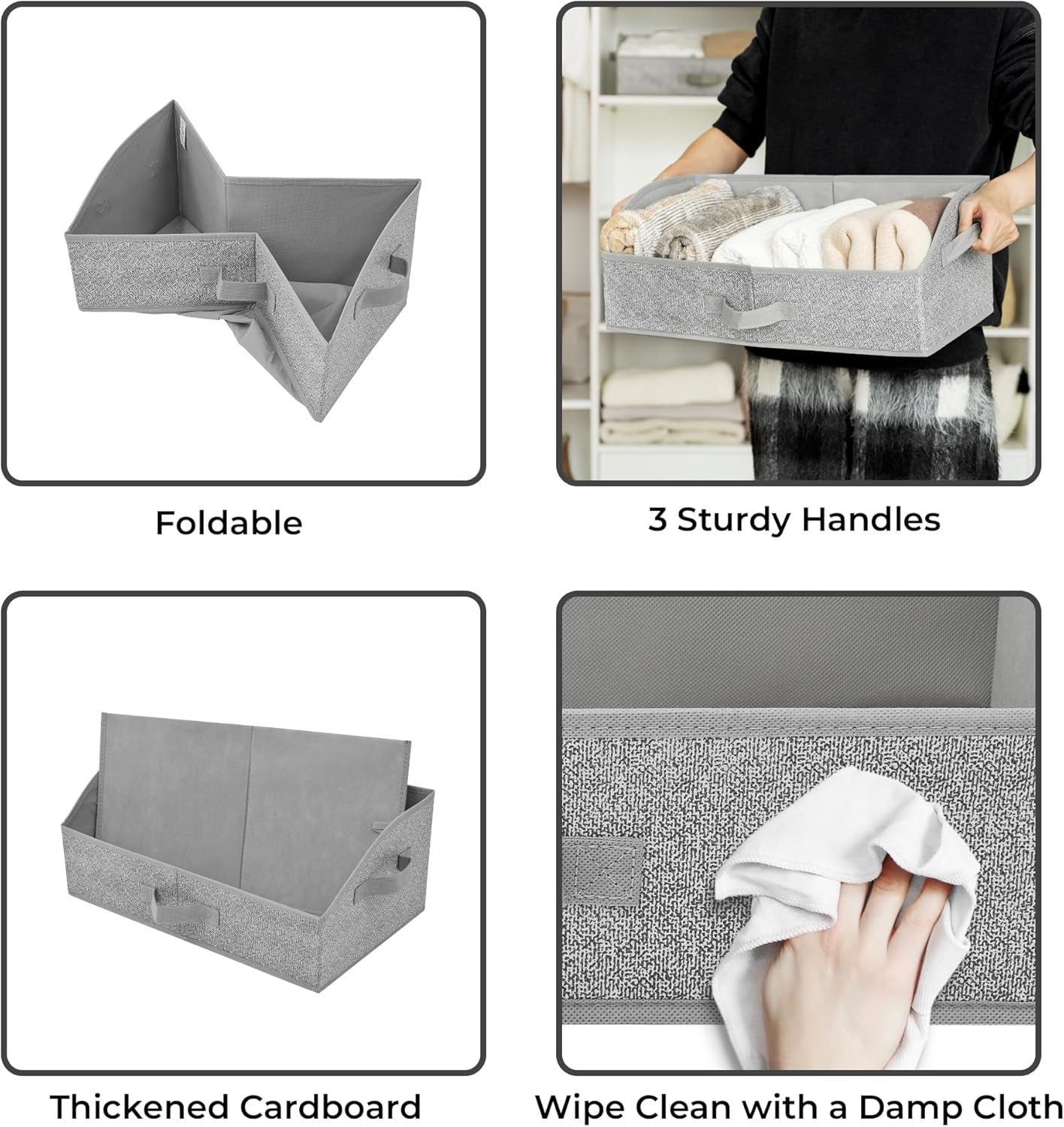 Foldable

3 Sturdy Handles

Thickened Cardboard

Wipe Clean with a Damp Cloth